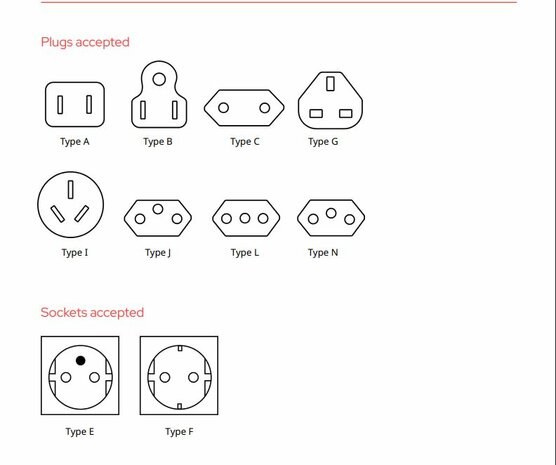 Plugs accepted

Type A
Type B
Type C
Type G

Type I
Type J
Type L
Type N

Sockets accepted

Type E
Type F