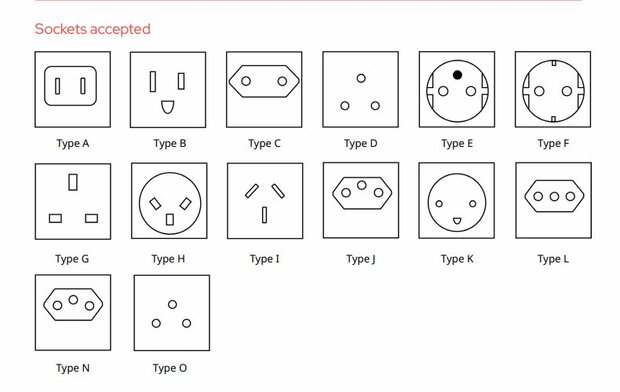 Sockets accepted

Type A

Type B

Type C

Type D

Type E

Type F

Type G

Type H

Type I

Type J

Type K

Type L

Type N

Type O