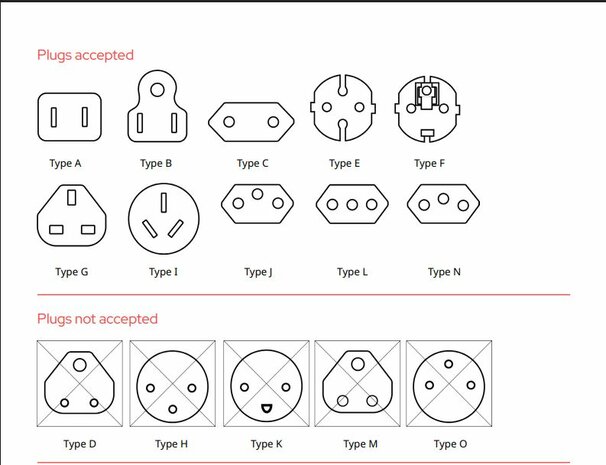 Plugs accepted

Type A Type B Type C Type E Type F

Type G Type I Type J Type L Type N

Plugs not accepted

Type D Type H Type K Type M Type O